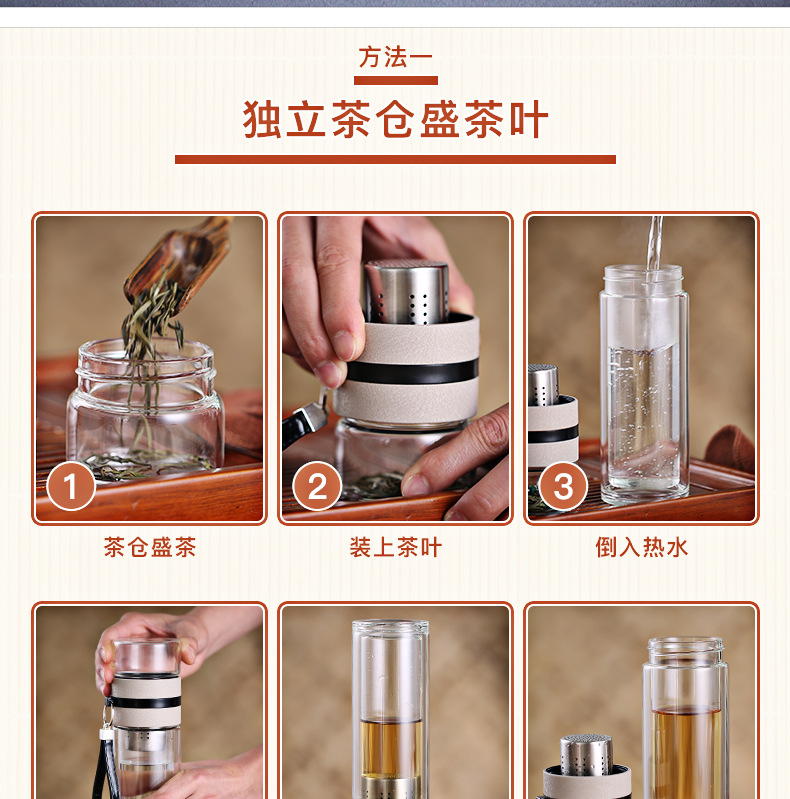 方法一

独立茶仓盛茶叶

1

茶仓盛茶

2

装上茶叶

3

倒入热水